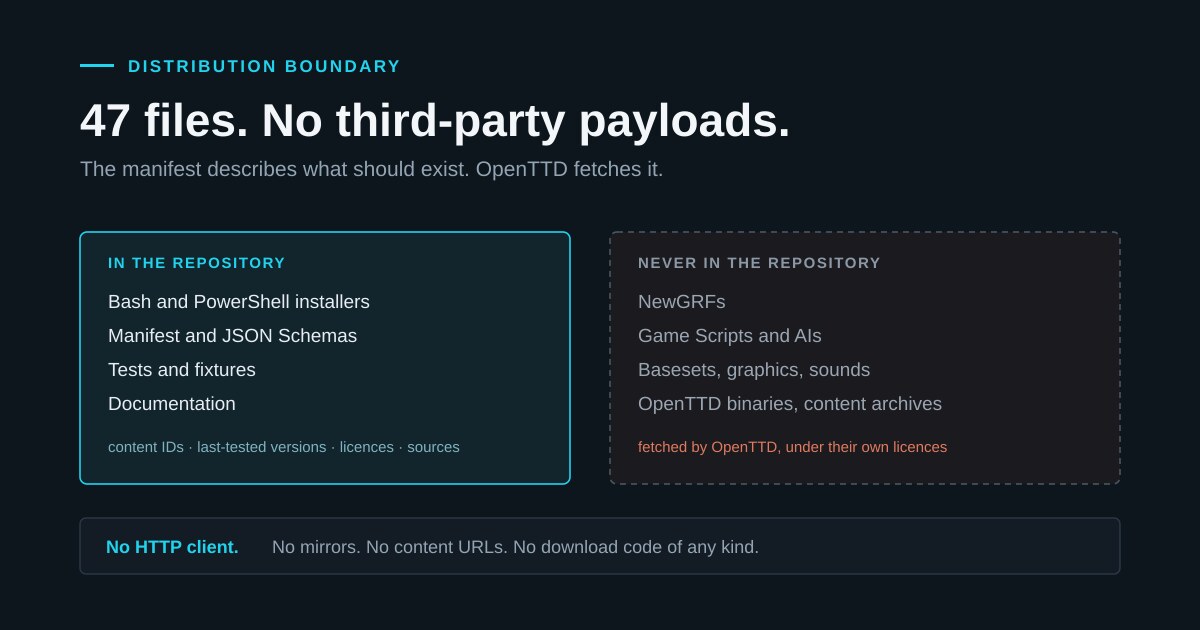 DISTRIBUTION BOUNDARY

47 files. No third-party payloads.

The manifest describes what should exist. OpenTTD fetches it.

IN THE REPOSITORY

Bash and PowerShell installers
Manifest and JSON Schemas
Tests and fixtures
Documentation

content IDs · last-tested versions · licences · sources

NEVER IN THE REPOSITORY

NewGRFs
Game Scripts and AIs
Basesets, graphics, sounds
OpenTTD binaries, content archives

fetched by OpenTTD, under their own licences

No HTTP client. No mirrors. No content URLs. No download code of any kind.